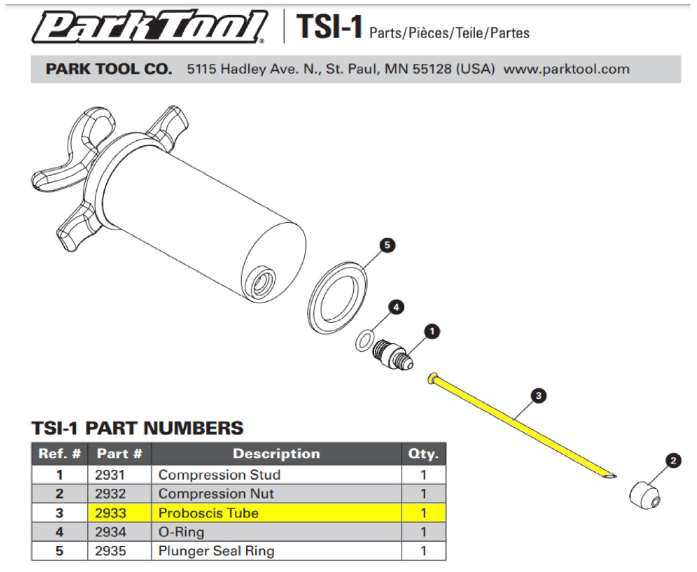 Park Tool®

TSI-1 Parts/Pièces/Teile/Partes

PARK TOOL CO. 5115 Hadley Ave. N., St. Paul, MN 55128 (USA) www.parktool.com

5

4

1

3

2

TSI-1 PART NUMBERS

| Ref. # | Part # | Description | Qty. |
|---|---|---|---|
| 1 | 2931 | Compression Stud | 1 |
| 2 | 2932 | Compression Nut | 1 |
| 3 | 2933 | Proboscis Tube | 1 |
| 4 | 2934 | O-Ring | 1 |
| 5 | 2935 | Plunger Seal Ring | 1 |