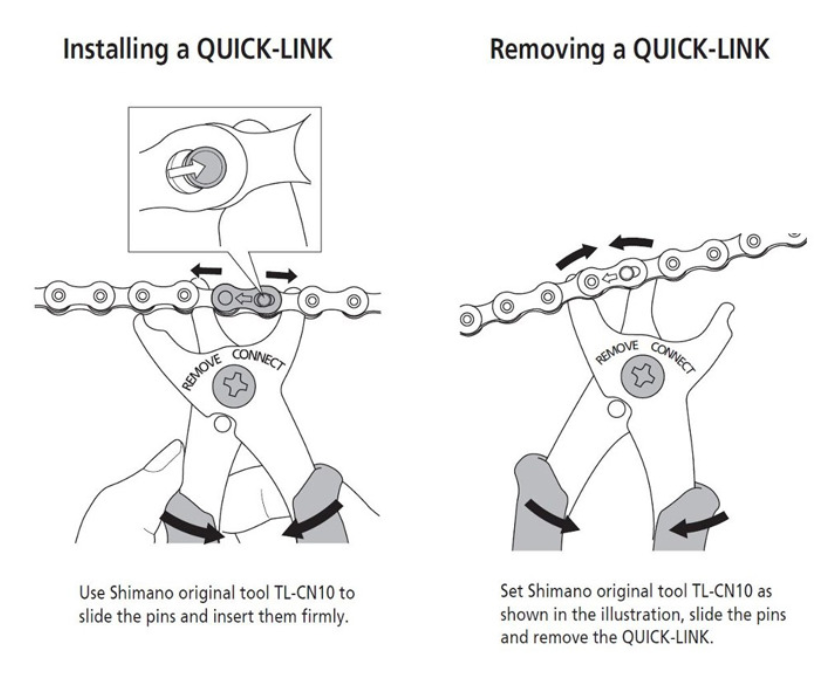 Installing a QUICK-LINK

REMOVE CONNECT

Use Shimano original tool TL-CN10 to slide the pins and insert them firmly.

Removing a QUICK-LINK

REMOVE CONNECT

Set Shimano original tool TL-CN10 as shown in the illustration, slide the pins and remove the QUICK-LINK.