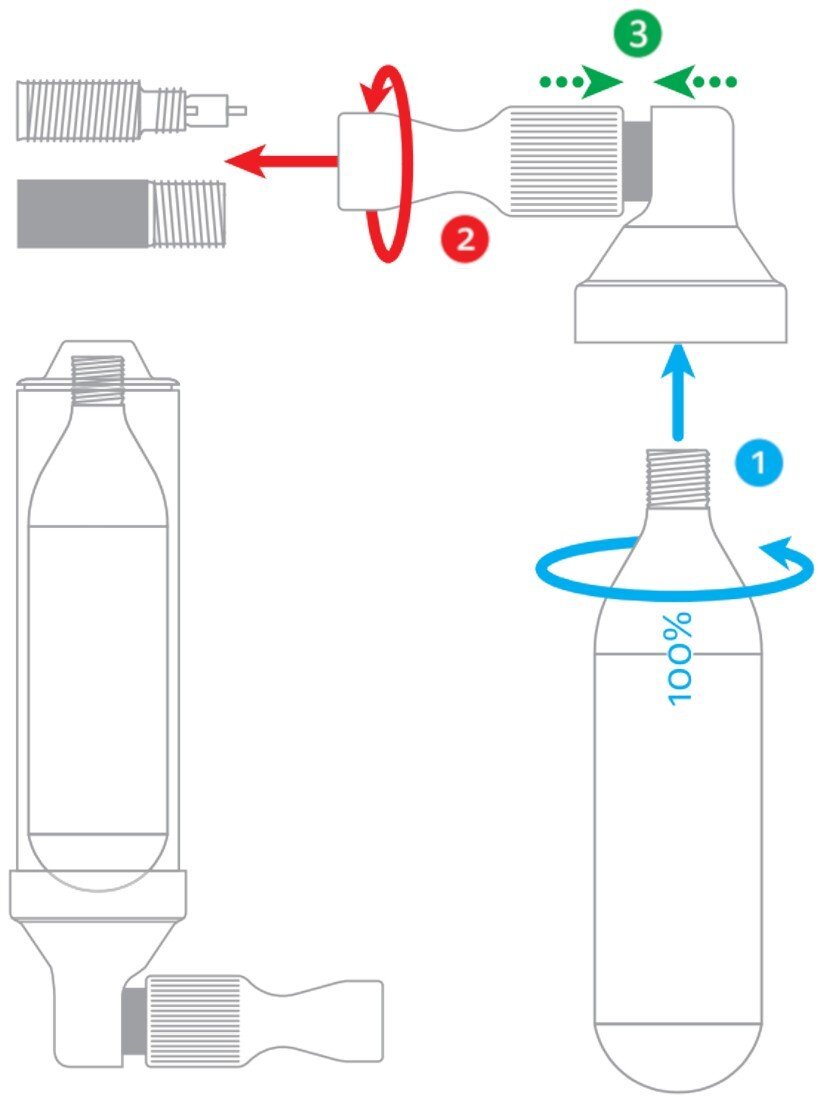 3
2
1
100%